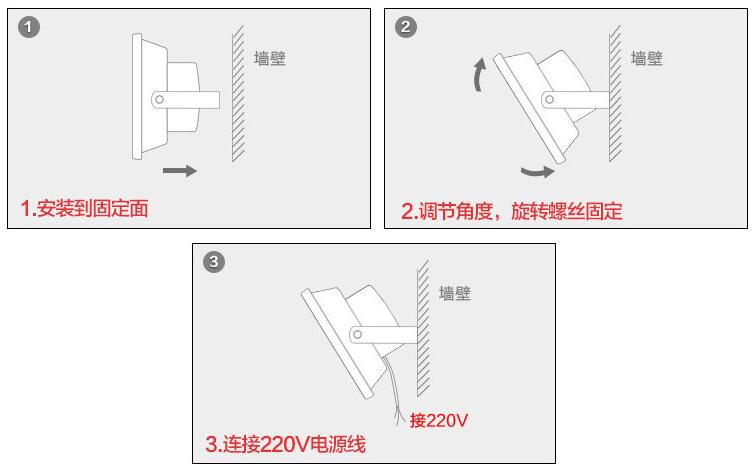 1

墙壁

1.安装到固定面

2

墙壁

2.调节角度，旋转螺丝固定

3

墙壁

接220V

3.连接220V电源线